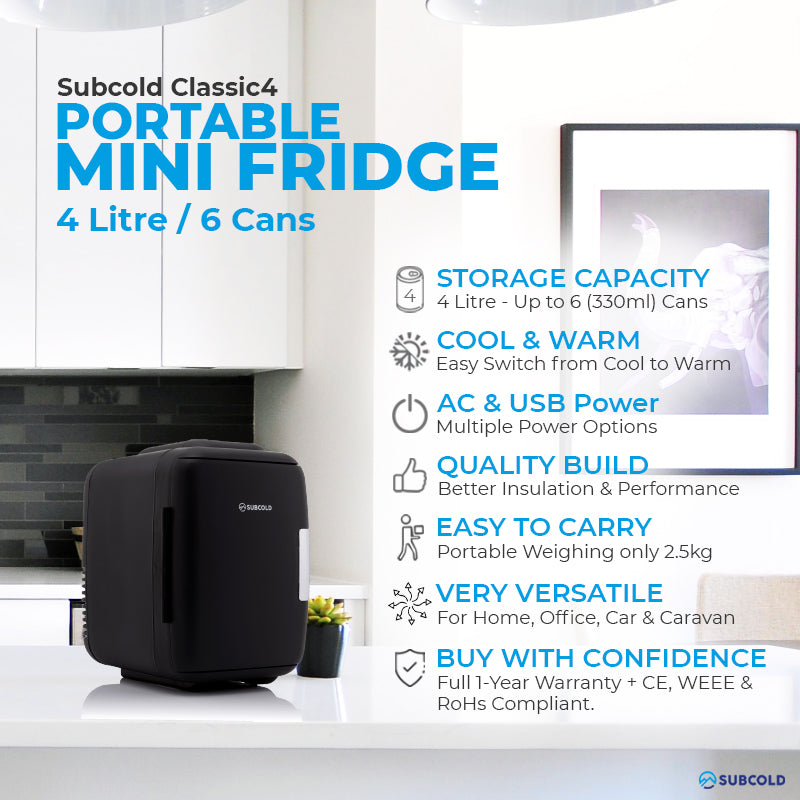 Subcold Classic4
PORTABLE
MINI FRIDGE
4 Litre / 6 Cans

4
STORAGE CAPACITY
4 Litre - Up to 6 (330ml) Cans

COOL & WARM
Easy Switch from Cool to Warm

AC & USB Power
Multiple Power Options

QUALITY BUILD
Better Insulation & Performance

EASY TO CARRY
Portable Weighing only 2.5kg

VERY VERSATILE
For Home, Office, Car & Caravan

BUY WITH CONFIDENCE
Full 1-Year Warranty + CE, WEEE & RoHs Compliant.

SUBCOLD

SUBCOLD