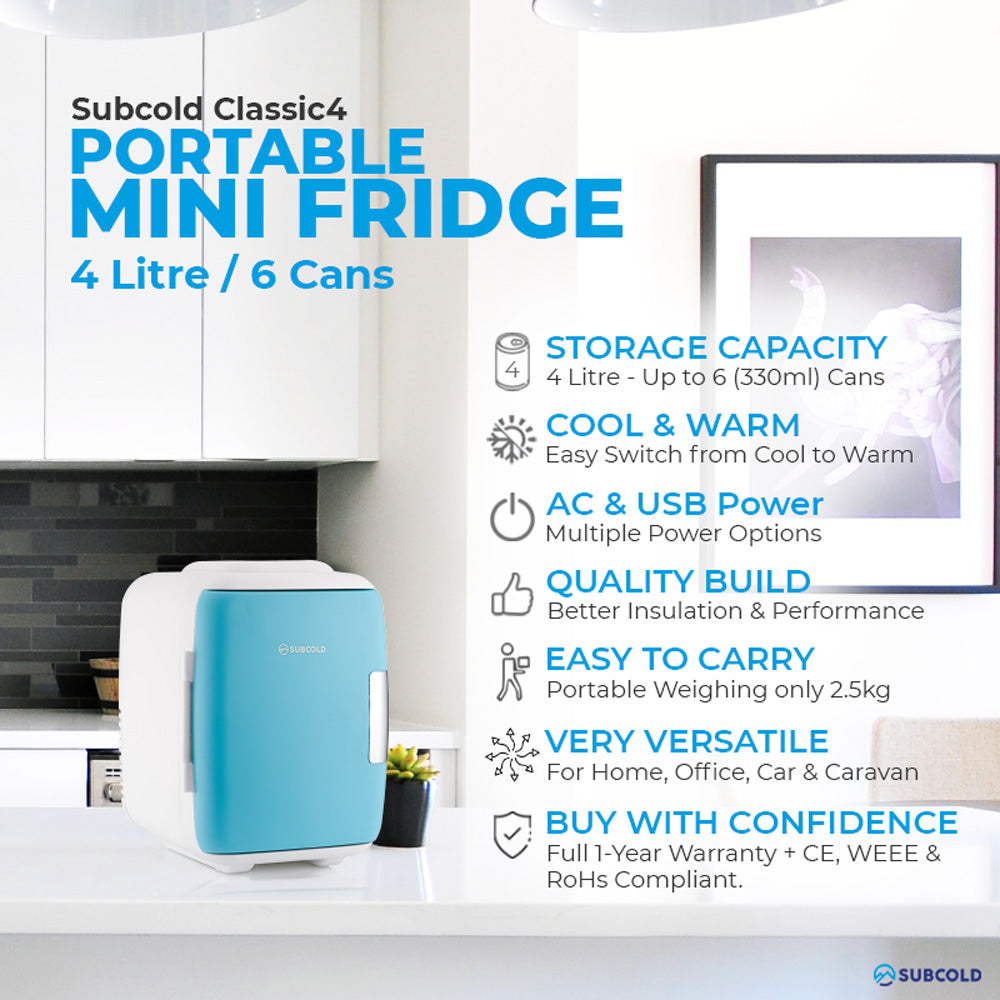 Subcold Classic4
PORTABLE
MINI FRIDGE
4 Litre / 6 Cans

4
STORAGE CAPACITY
4 Litre - Up to 6 (330ml) Cans

COOL & WARM
Easy Switch from Cool to Warm

AC & USB Power
Multiple Power Options

QUALITY BUILD
Better Insulation & Performance

EASY TO CARRY
Portable Weighing only 2.5kg

VERY VERSATILE
For Home, Office, Car & Caravan

BUY WITH CONFIDENCE
Full 1-Year Warranty + CE, WEEE & RoHs Compliant.

SUBCOLD

SUBCOLD