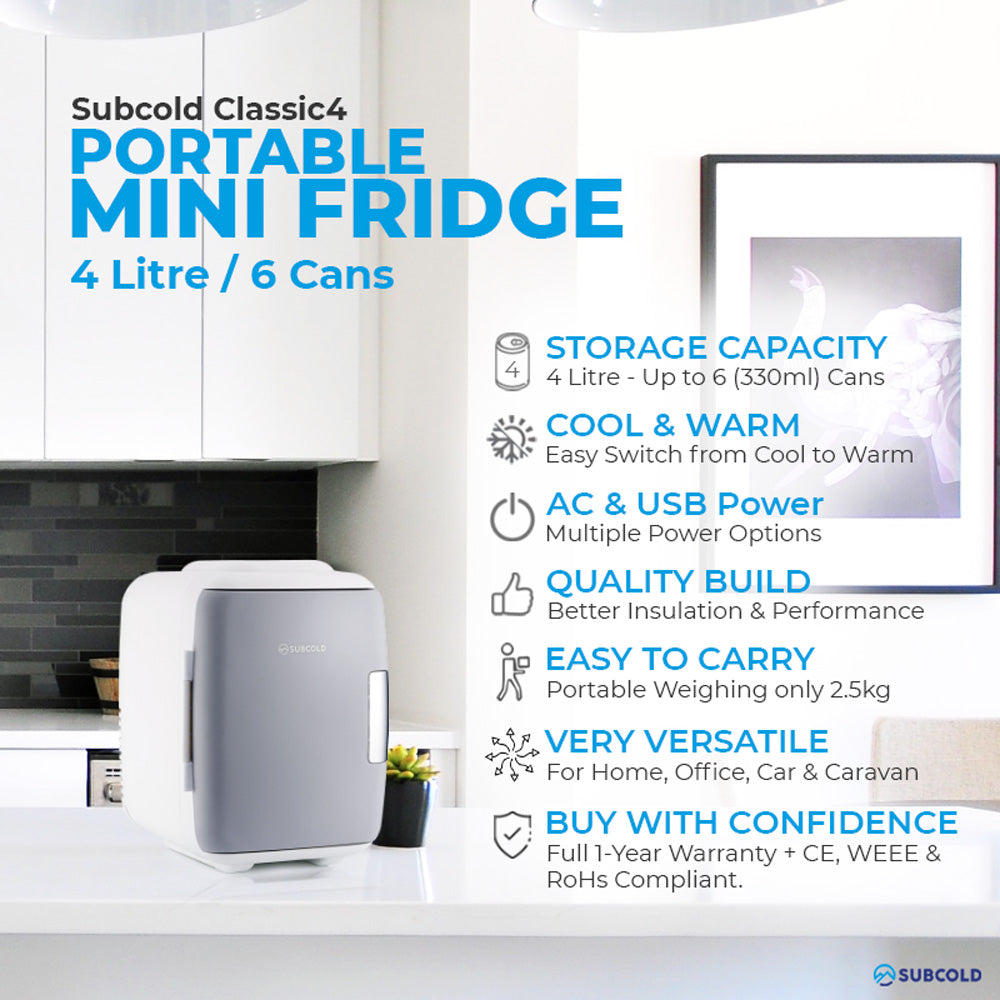 Subcold Classic4
PORTABLE
MINI FRIDGE
4 Litre / 6 Cans

4

STORAGE CAPACITY
4 Litre - Up to 6 (330ml) Cans

COOL & WARM
Easy Switch from Cool to Warm

AC & USB Power
Multiple Power Options

QUALITY BUILD
Better Insulation & Performance

EASY TO CARRY
Portable Weighing only 2.5kg

VERY VERSATILE
For Home, Office, Car & Caravan

BUY WITH CONFIDENCE
Full 1-Year Warranty + CE, WEEE & RoHs Compliant.

SUBCOLD

SUBCOLD