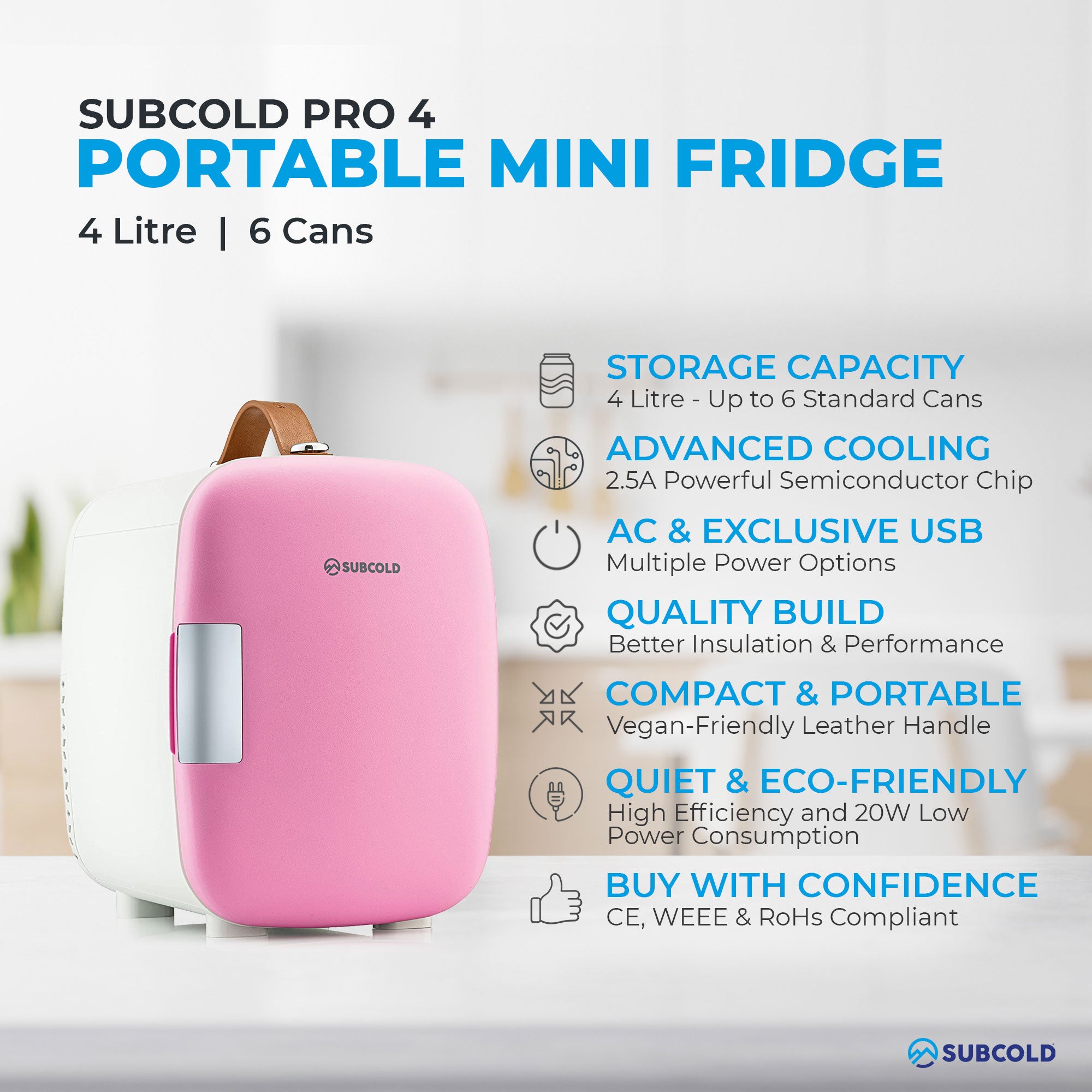 SUBCOLD PRO 4
PORTABLE MINI FRIDGE
4 Litre | 6 Cans

SUBCOLD

STORAGE CAPACITY
4 Litre - Up to 6 Standard Cans

ADVANCED COOLING
2.5A Powerful Semiconductor Chip

AC & EXCLUSIVE USB
Multiple Power Options

QUALITY BUILD
Better Insulation & Performance

COMPACT & PORTABLE
Vegan-Friendly Leather Handle

QUIET & ECO-FRIENDLY
High Efficiency and 20W Low Power Consumption

BUY WITH CONFIDENCE
CE, WEEE & RoHs Compliant

SUBCOLD