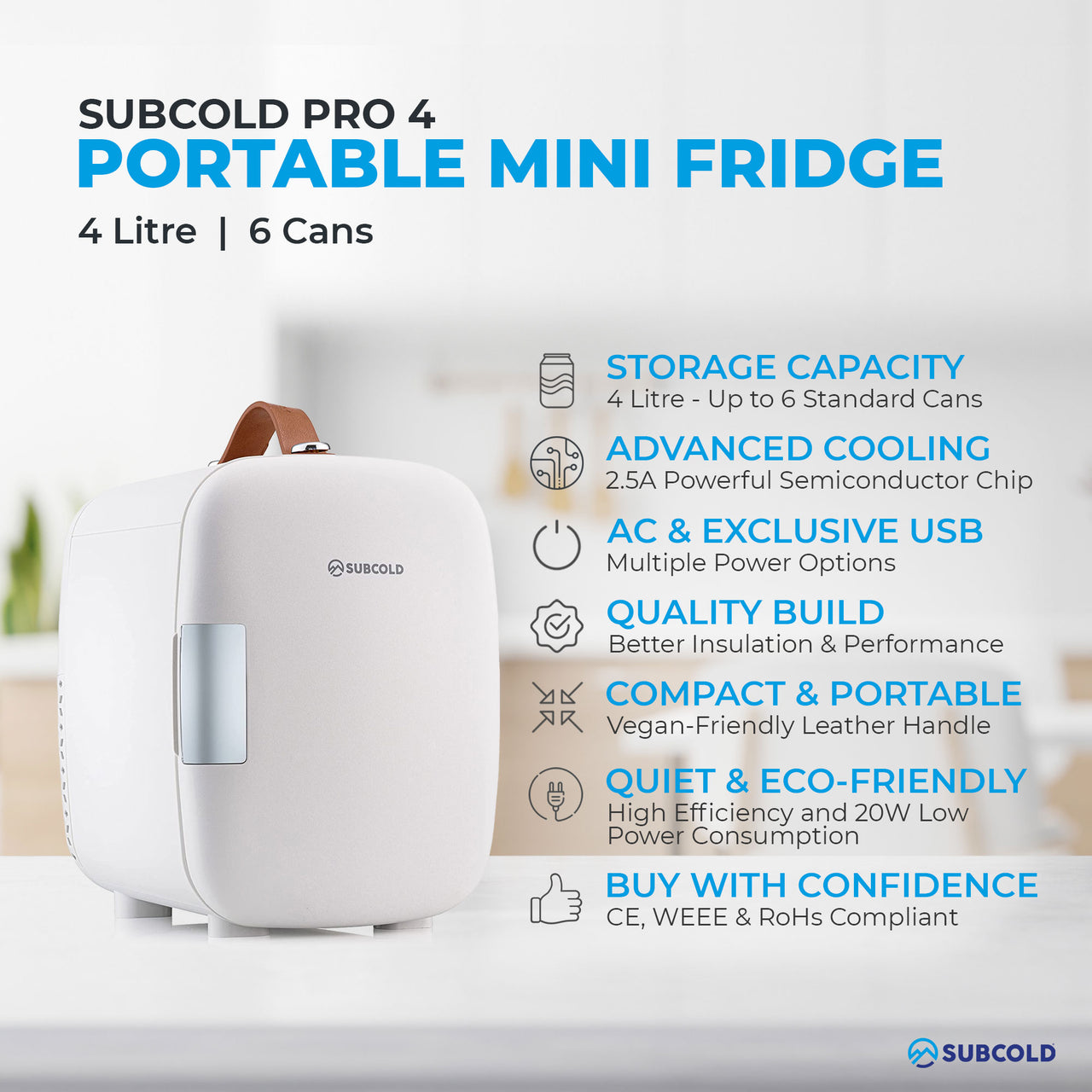 SUBCOLD PRO 4
PORTABLE MINI FRIDGE
4 Litre | 6 Cans

SUBCOLD

STORAGE CAPACITY
4 Litre - Up to 6 Standard Cans

ADVANCED COOLING
2.5A Powerful Semiconductor Chip

AC & EXCLUSIVE USB
Multiple Power Options

QUALITY BUILD
Better Insulation & Performance

COMPACT & PORTABLE
Vegan-Friendly Leather Handle

QUIET & ECO-FRIENDLY
High Efficiency and 20W Low Power Consumption

BUY WITH CONFIDENCE
CE, WEEE & RoHs Compliant

SUBCOLD