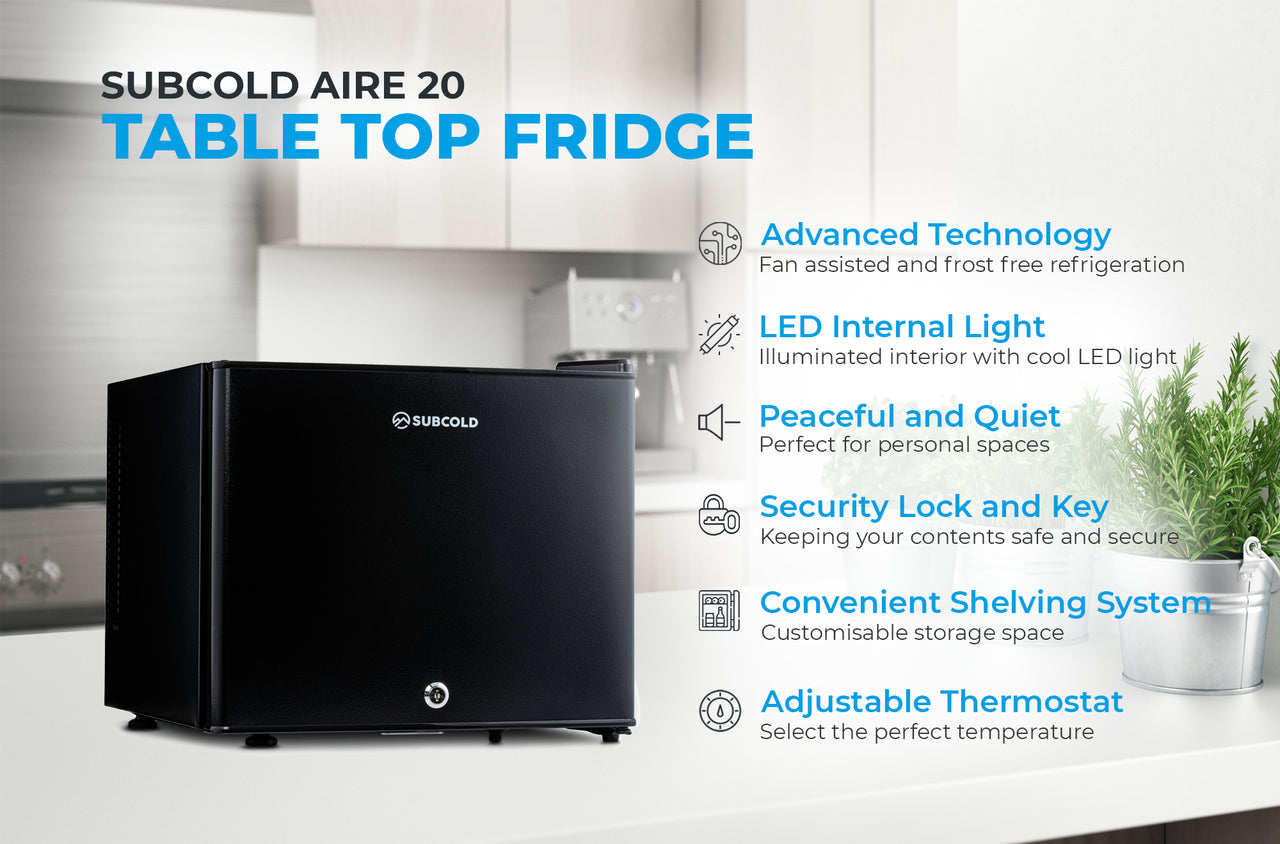 SUBCOLD AIRE 20
TABLE TOP FRIDGE

SUBCOLD

Advanced Technology
Fan assisted and frost free refrigeration

LED Internal Light
Illuminated interior with cool LED light

Peaceful and Quiet
Perfect for personal spaces

Security Lock and Key
Keeping your contents safe and secure

Convenient Shelving System
Customisable storage space

Adjustable Thermostat
Select the perfect temperature