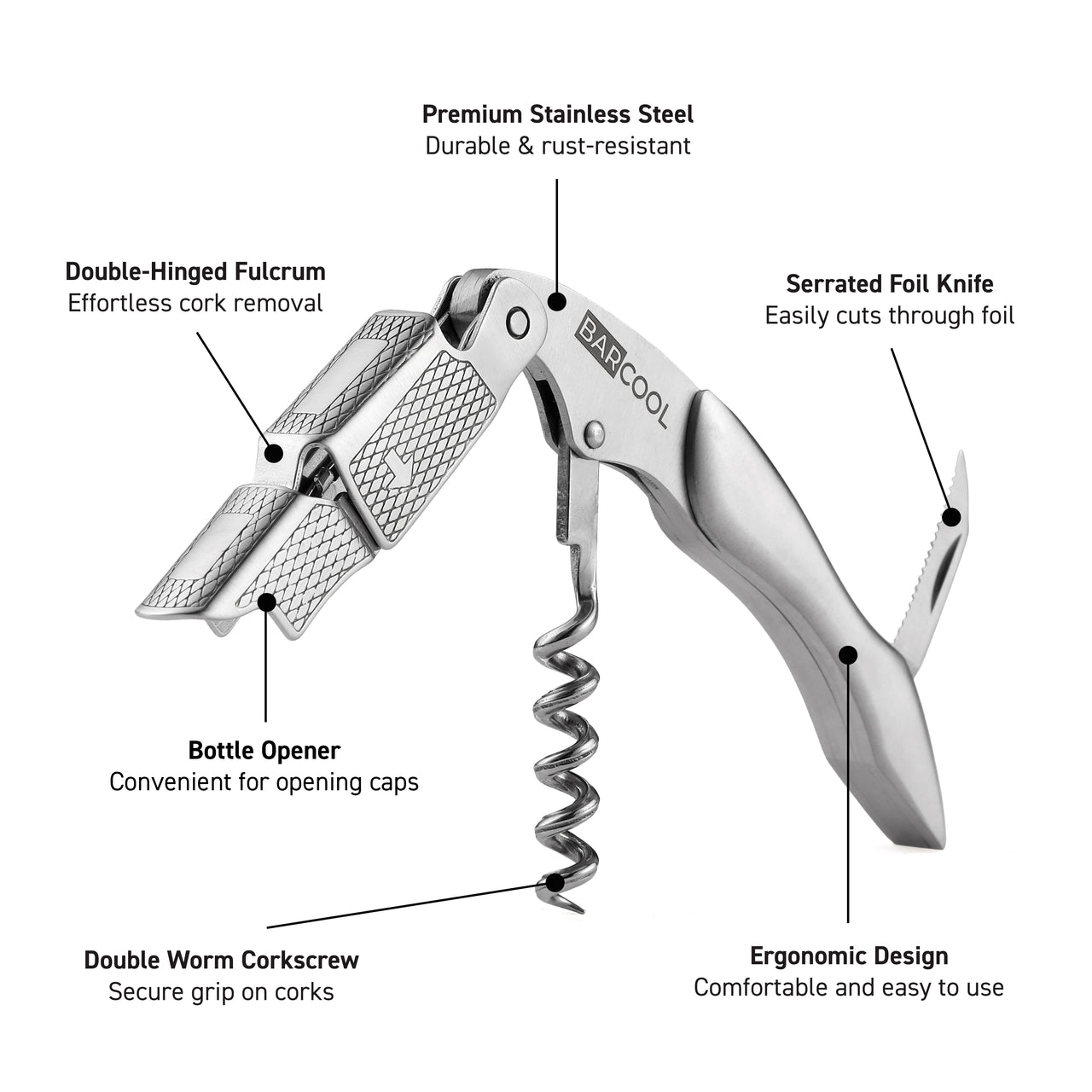 Premium Stainless Steel
Durable & rust-resistant

Double-Hinged Fulcrum
Effortless cork removal

Serrated Foil Knife
Easily cuts through foil

BARCOOL

Bottle Opener
Convenient for opening caps

Double Worm Corkscrew
Secure grip on corks

Ergonomic Design
Comfortable and easy to use