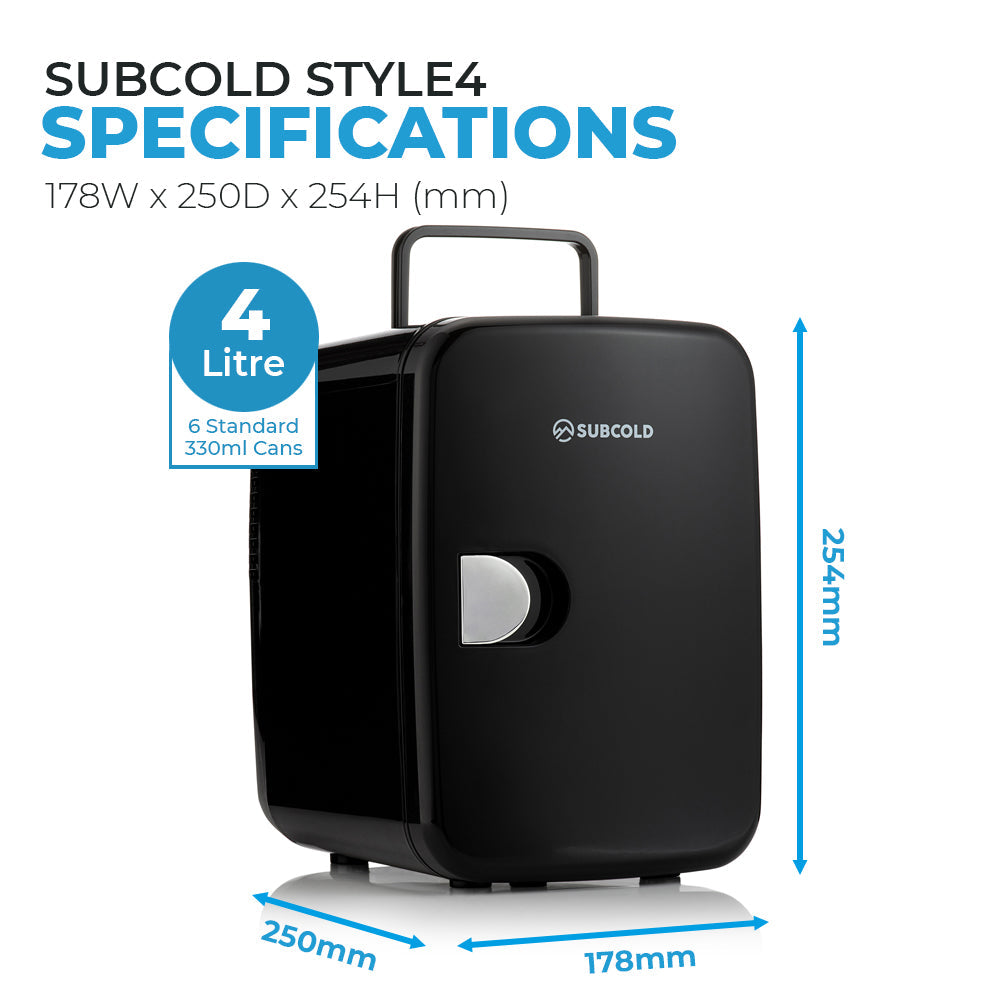 SUBCOLD STYLE4
SPECIFICATIONS
178W x 250D x 254H (mm)

4
Litre
6 Standard
330ml Cans

SUBCOLD

254mm

250mm

178mm