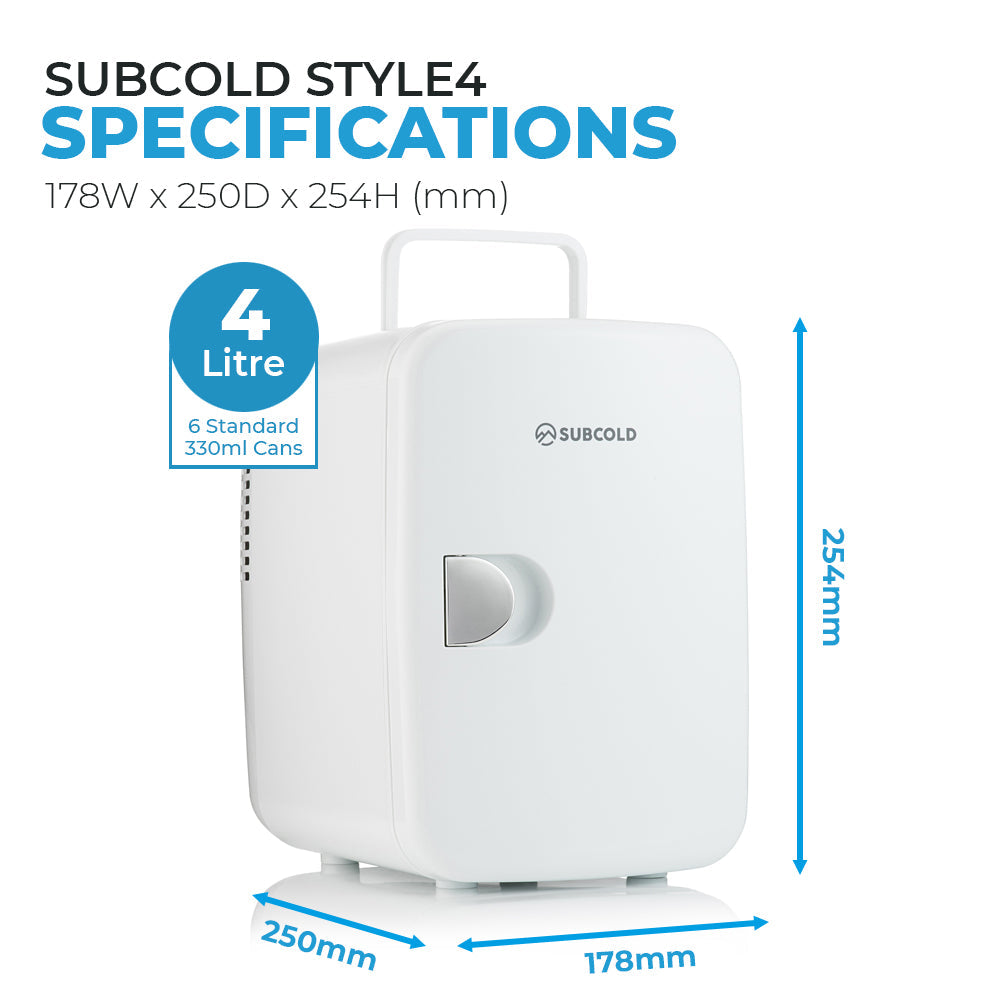 SUBCOLD STYLE4
SPECIFICATIONS
178W x 250D x 254H (mm)

4
Litre
6 Standard
330ml Cans

SUBCOLD

254mm

250mm

178mm