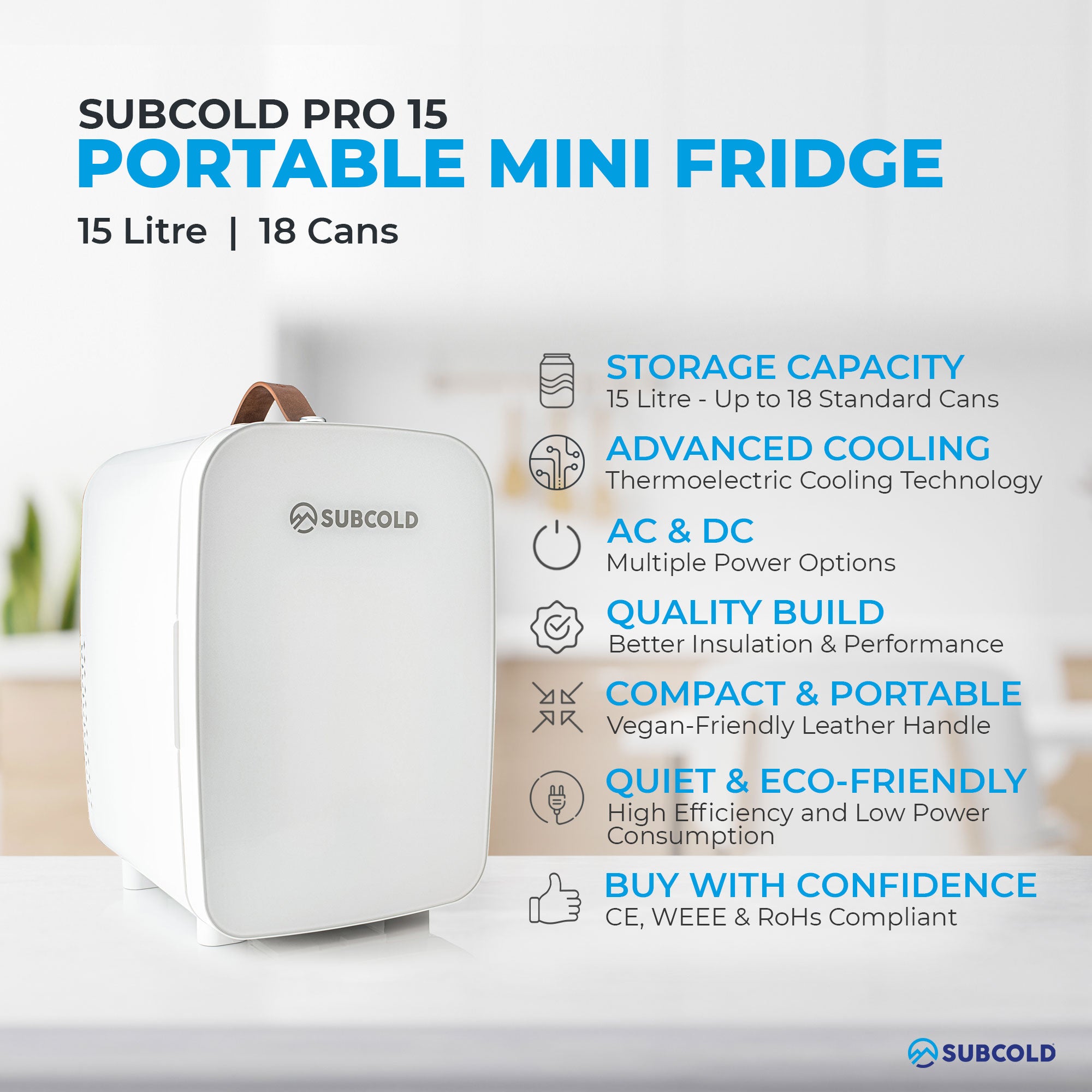 SUBCOLD PRO 15
PORTABLE MINI FRIDGE
15 Litre | 18 Cans

SUBCOLD

STORAGE CAPACITY
15 Litre - Up to 18 Standard Cans

ADVANCED COOLING
Thermoelectric Cooling Technology

AC & DC
Multiple Power Options

QUALITY BUILD
Better Insulation & Performance

COMPACT & PORTABLE
Vegan-Friendly Leather Handle

QUIET & ECO-FRIENDLY
High Efficiency and Low Power Consumption

BUY WITH CONFIDENCE
CE, WEEE & RoHs Compliant

SUBCOLD