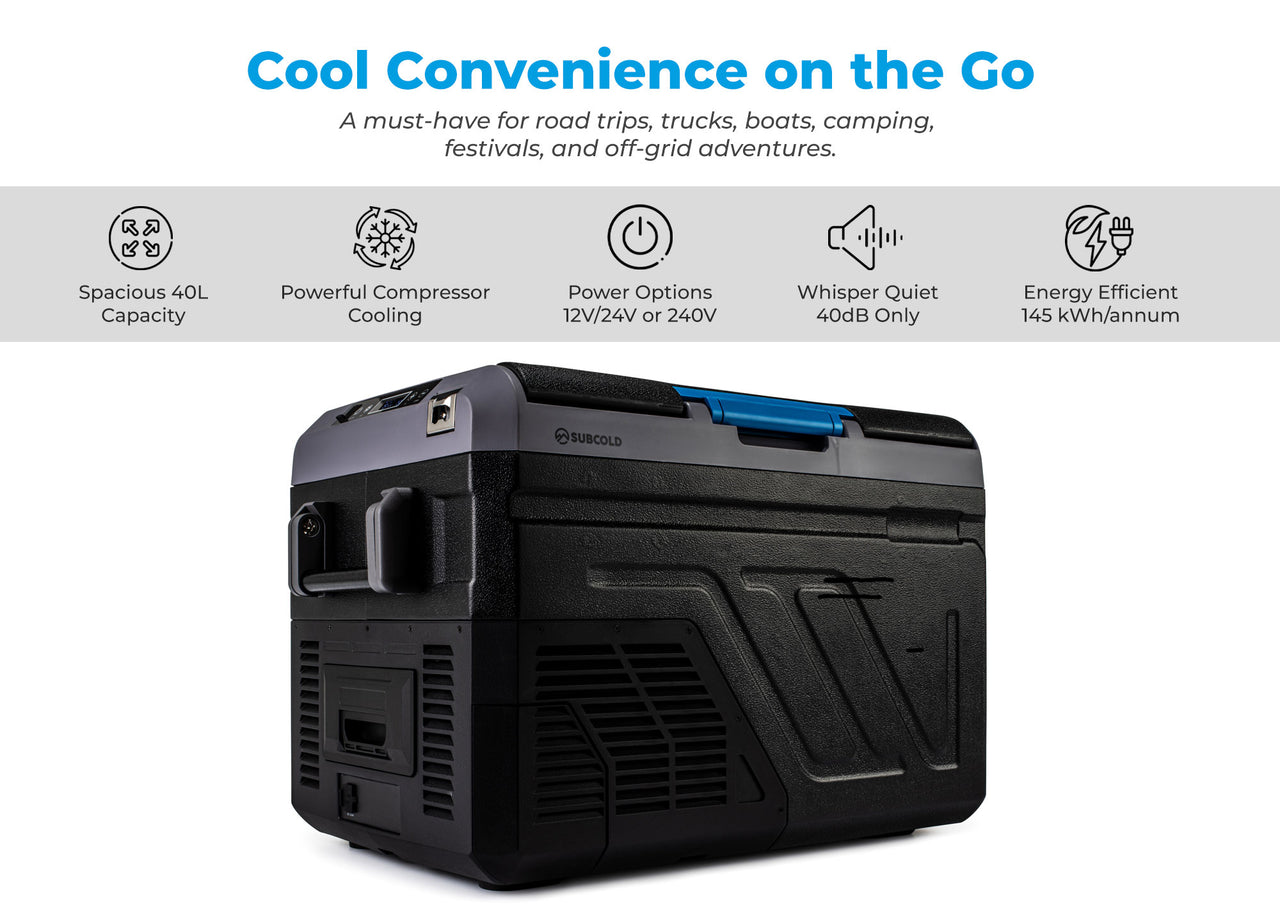 Cool Convenience on the Go

A must-have for road trips, trucks, boats, camping, festivals, and off-grid adventures.

Spacious 40L Capacity

Powerful Compressor Cooling

Power Options 12V/24V or 240V

Whisper Quiet 40dB Only

Energy Efficient 145 kWh/annum

SUBCOLD