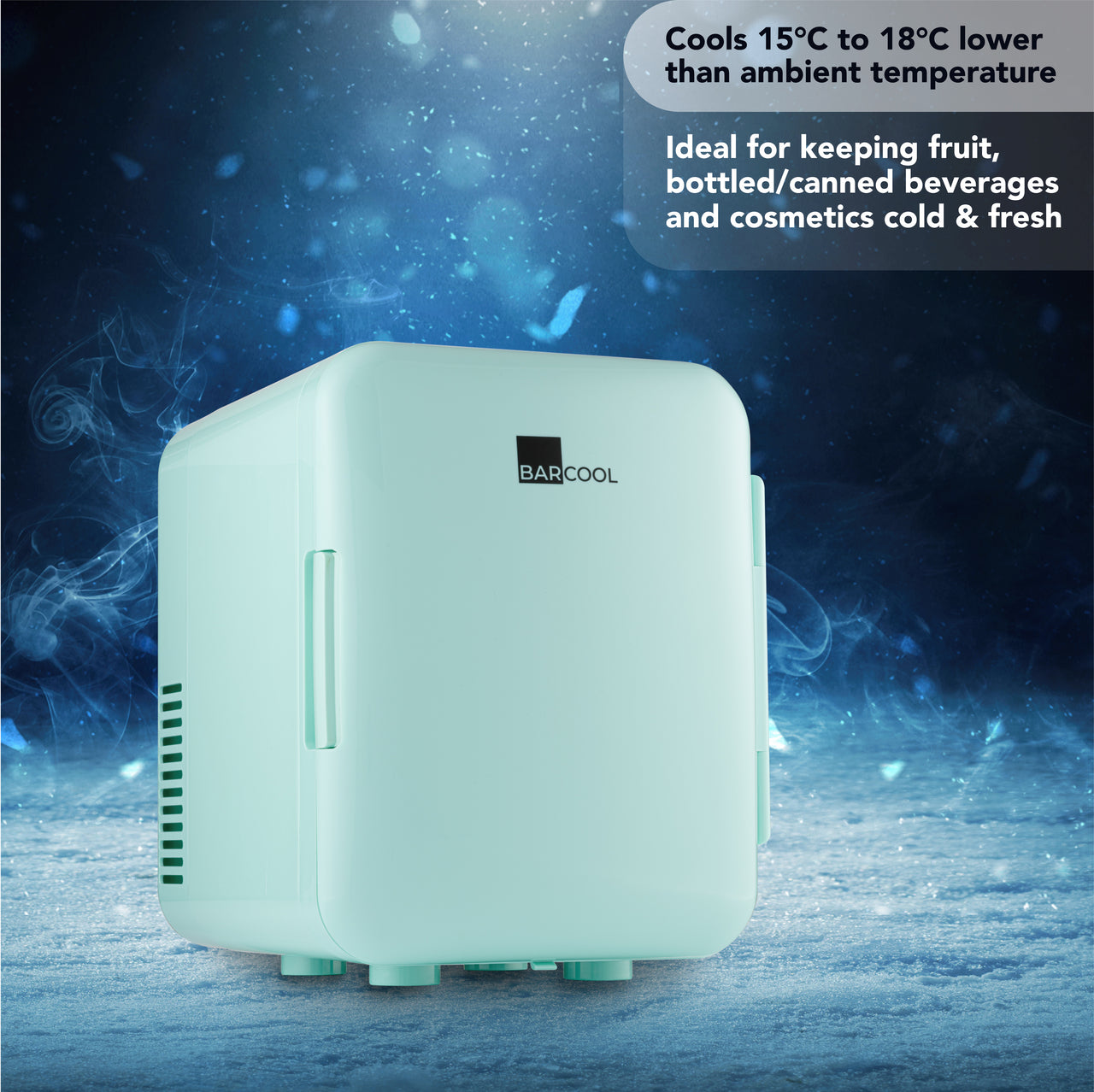 Cools 15°C to 18°C lower than ambient temperature

Ideal for keeping fruit, bottled/canned beverages and cosmetics cold & fresh

BARCOOL