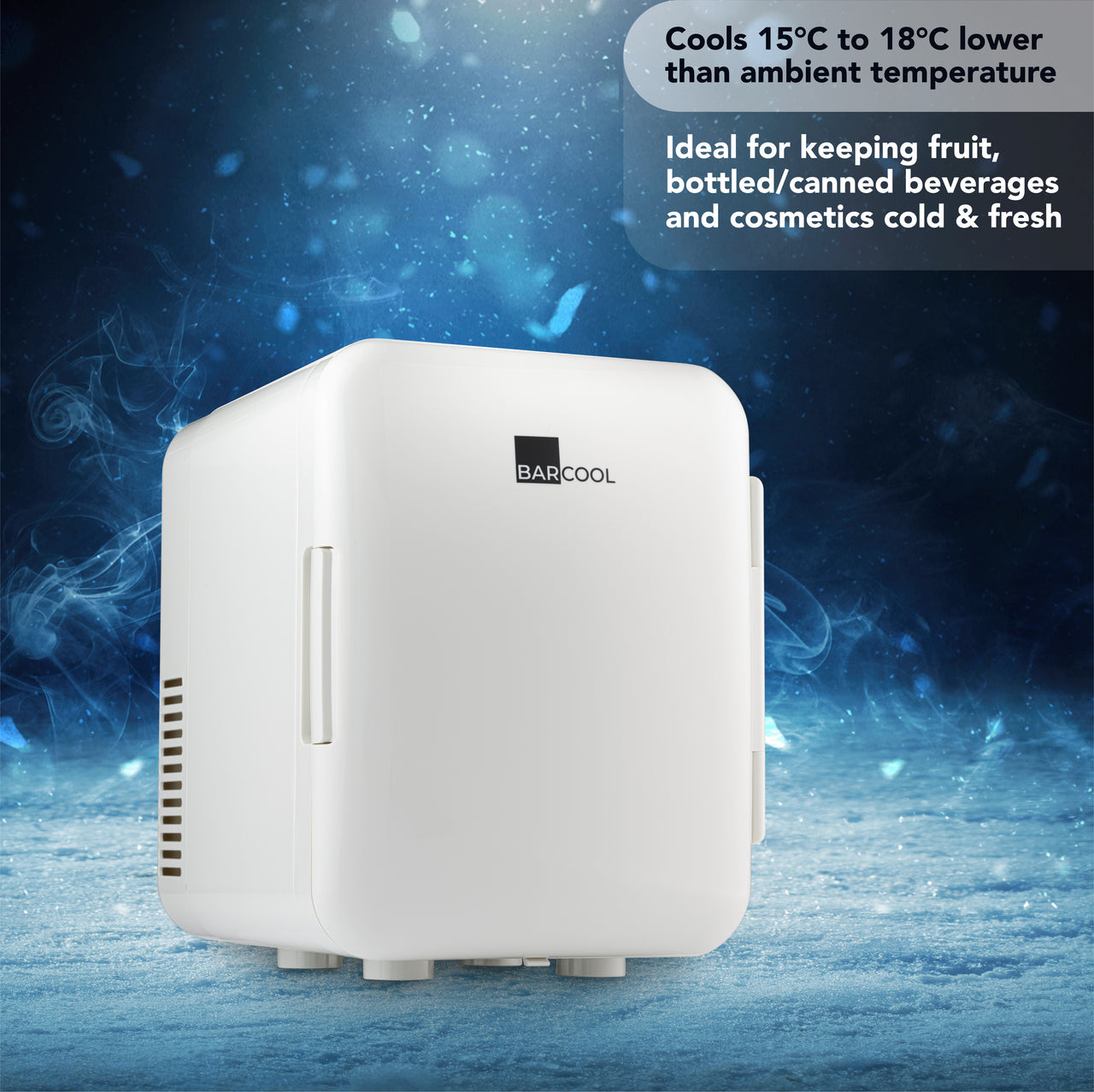 Cools 15°C to 18°C lower than ambient temperature

Ideal for keeping fruit, bottled/canned beverages and cosmetics cold & fresh

BARCOOL