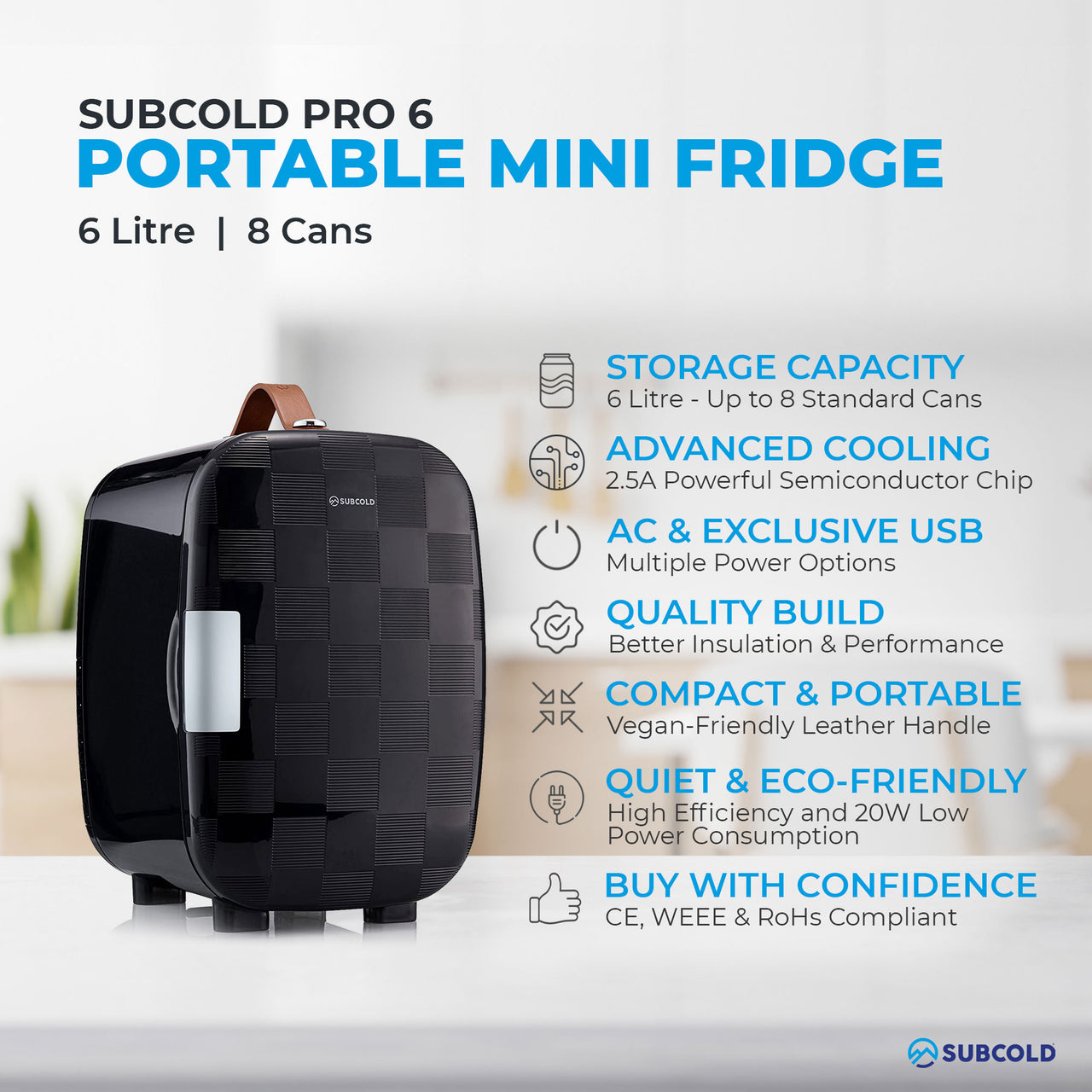 SUBCOLD PRO 6
PORTABLE MINI FRIDGE
6 Litre | 8 Cans

SUBCOLD

STORAGE CAPACITY
6 Litre - Up to 8 Standard Cans

ADVANCED COOLING
2.5A Powerful Semiconductor Chip

AC & EXCLUSIVE USB
Multiple Power Options

QUALITY BUILD
Better Insulation & Performance

COMPACT & PORTABLE
Vegan-Friendly Leather Handle

QUIET & ECO-FRIENDLY
High Efficiency and 20W Low Power Consumption

BUY WITH CONFIDENCE
CE, WEEE & RoHs Compliant

SUBCOLD