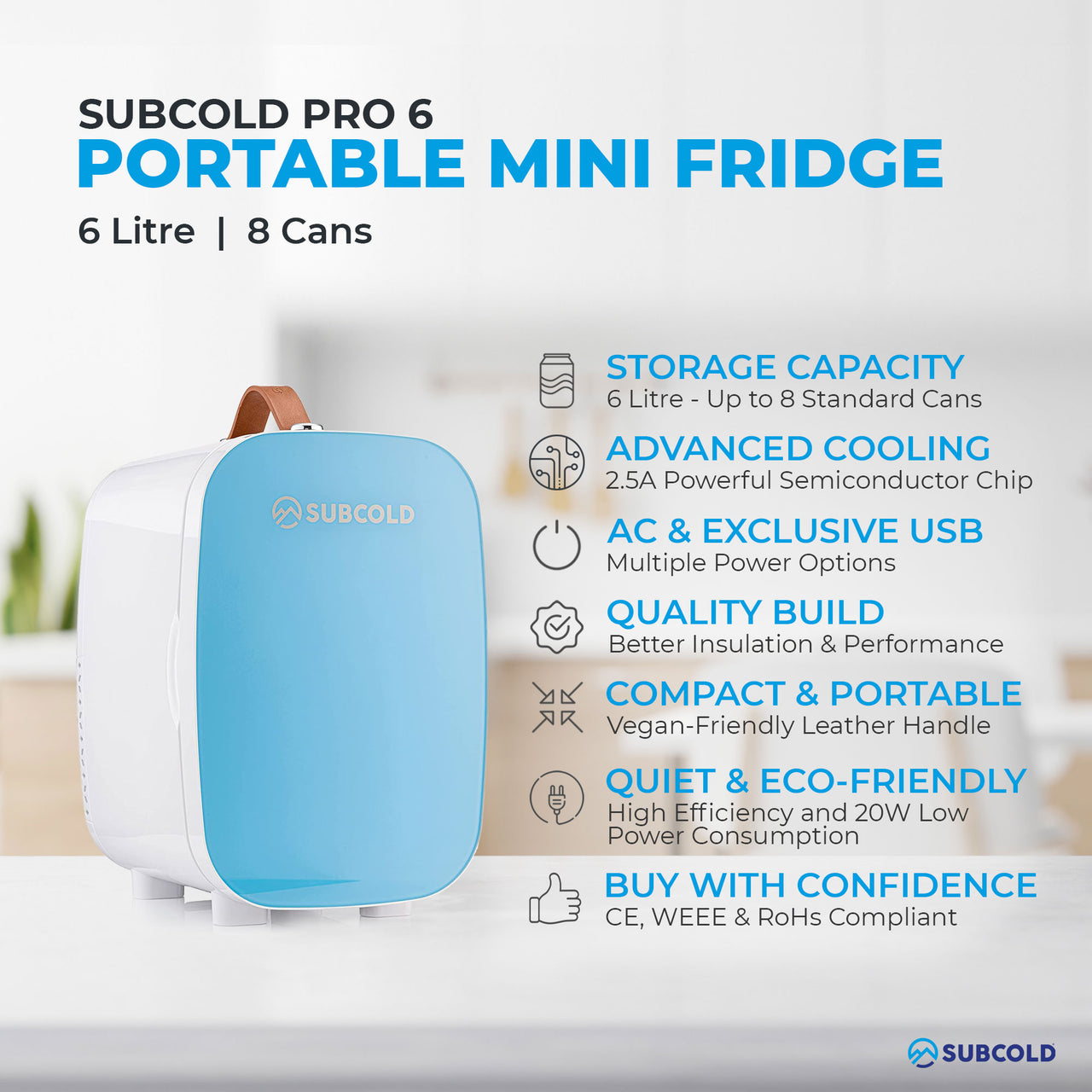 SUBCOLD PRO 6
PORTABLE MINI FRIDGE
6 Litre | 8 Cans

SUBCOLD

STORAGE CAPACITY
6 Litre - Up to 8 Standard Cans

ADVANCED COOLING
2.5A Powerful Semiconductor Chip

AC & EXCLUSIVE USB
Multiple Power Options

QUALITY BUILD
Better Insulation & Performance

COMPACT & PORTABLE
Vegan-Friendly Leather Handle

QUIET & ECO-FRIENDLY
High Efficiency and 20W Low Power Consumption

BUY WITH CONFIDENCE
CE, WEEE & RoHs Compliant

SUBCOLD