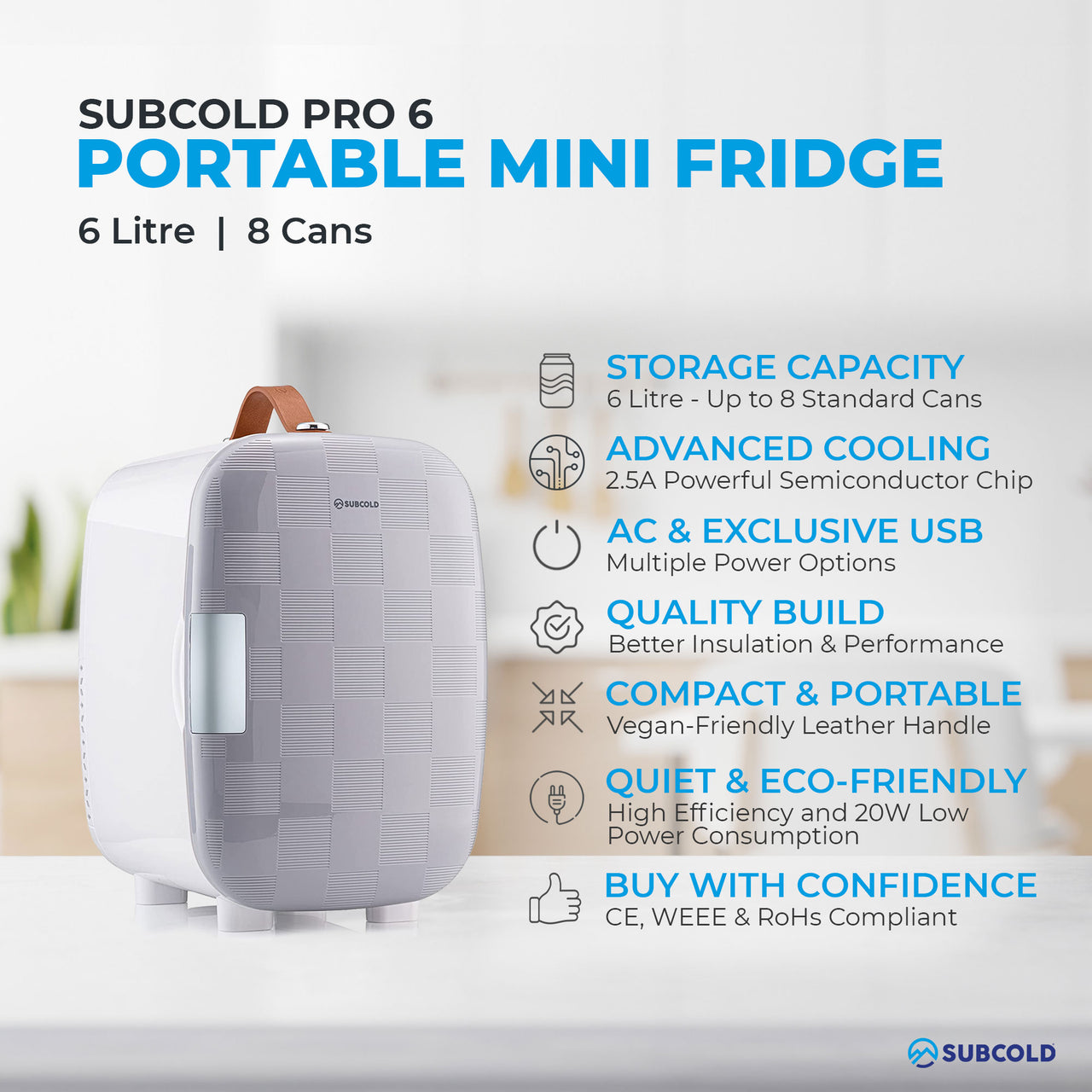 SUBCOLD PRO 6
PORTABLE MINI FRIDGE
6 Litre | 8 Cans

SUBCOLD

STORAGE CAPACITY
6 Litre - Up to 8 Standard Cans

ADVANCED COOLING
2.5A Powerful Semiconductor Chip

AC & EXCLUSIVE USB
Multiple Power Options

QUALITY BUILD
Better Insulation & Performance

COMPACT & PORTABLE
Vegan-Friendly Leather Handle

QUIET & ECO-FRIENDLY
High Efficiency and 20W Low Power Consumption

BUY WITH CONFIDENCE
CE, WEEE & RoHs Compliant

SUBCOLD