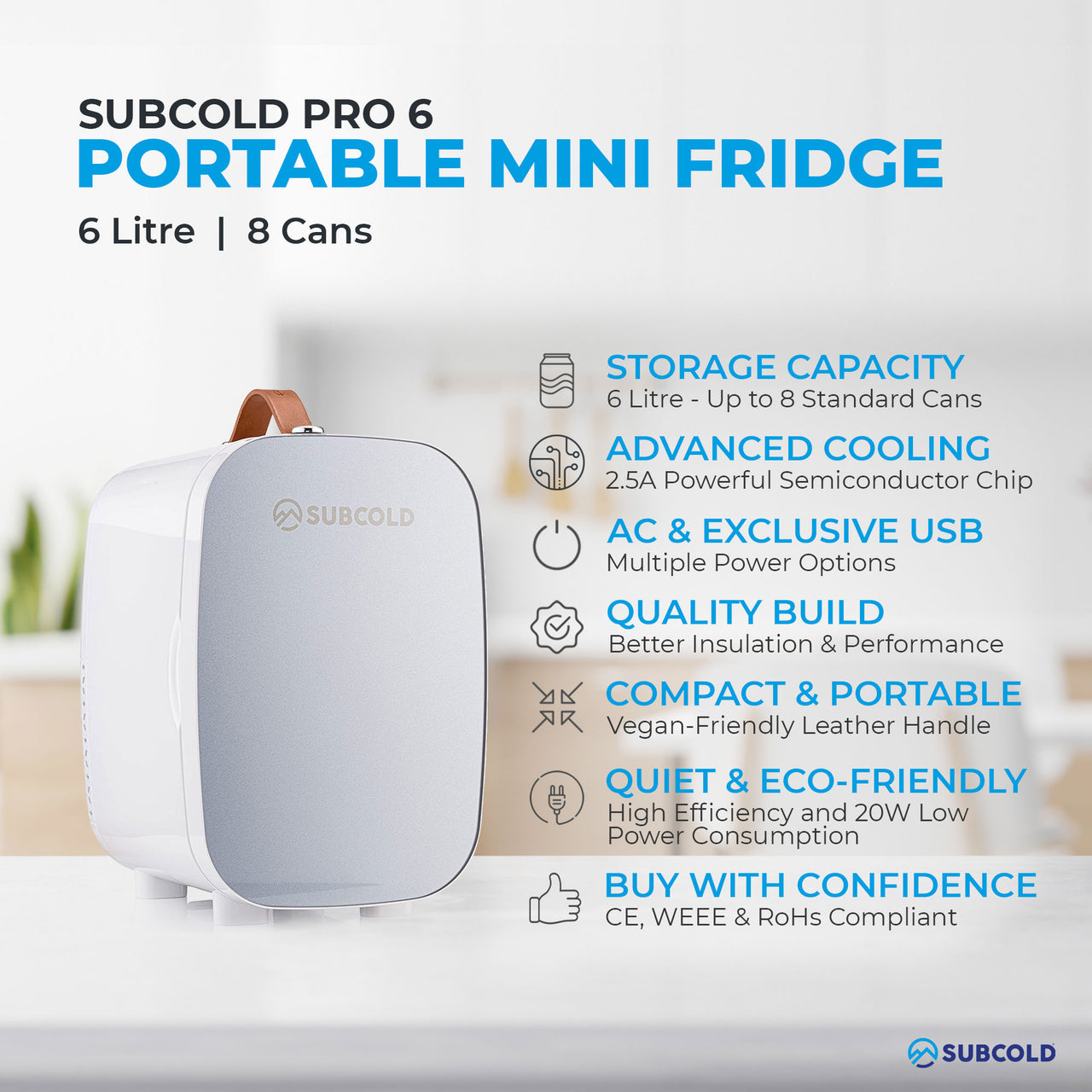 SUBCOLD PRO 6
PORTABLE MINI FRIDGE
6 Litre | 8 Cans

SUBCOLD

STORAGE CAPACITY
6 Litre - Up to 8 Standard Cans

ADVANCED COOLING
2.5A Powerful Semiconductor Chip

AC & EXCLUSIVE USB
Multiple Power Options

QUALITY BUILD
Better Insulation & Performance

COMPACT & PORTABLE
Vegan-Friendly Leather Handle

QUIET & ECO-FRIENDLY
High Efficiency and 20W Low Power Consumption

BUY WITH CONFIDENCE
CE, WEEE & RoHs Compliant

SUBCOLD