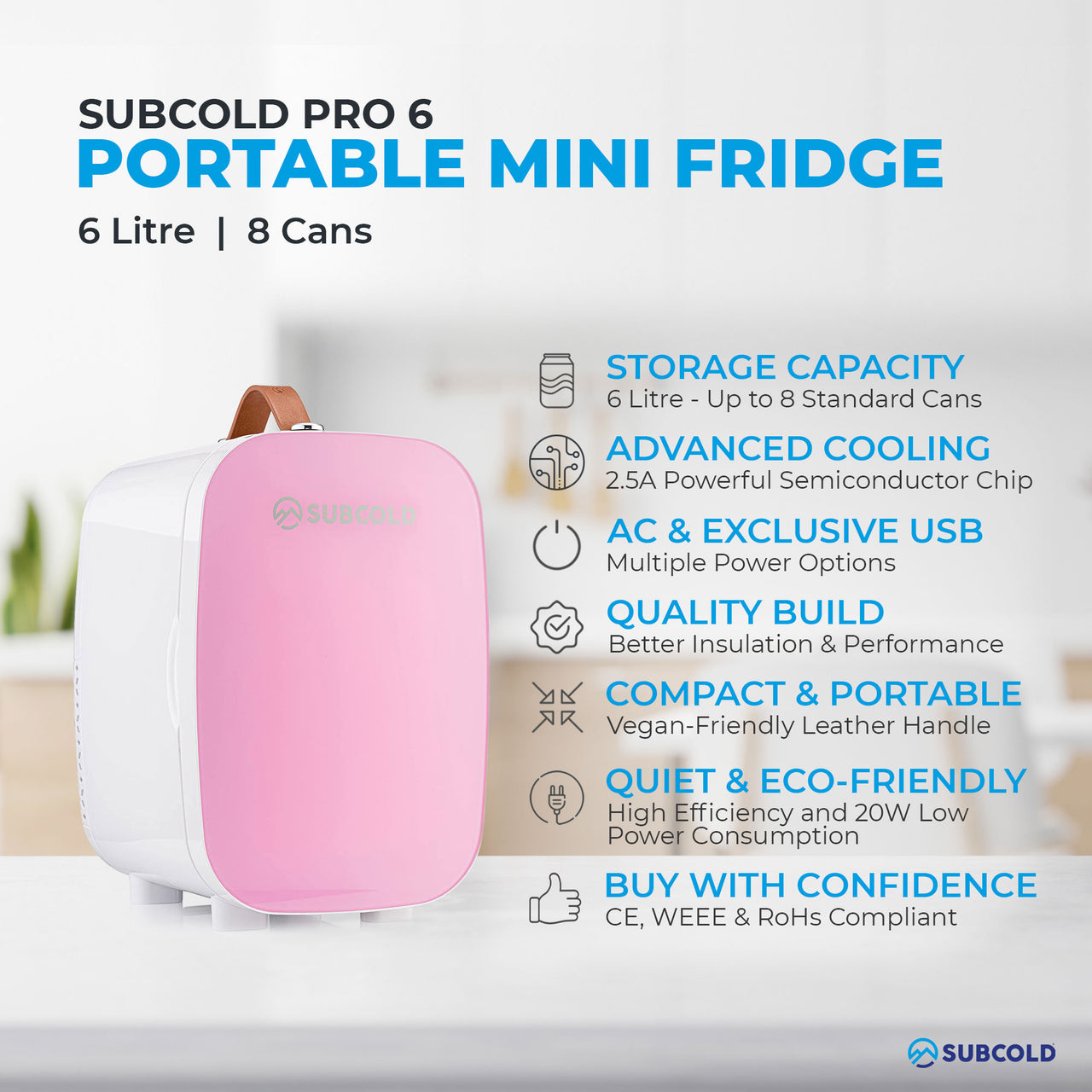 SUBCOLD PRO 6
PORTABLE MINI FRIDGE
6 Litre | 8 Cans

SUBCOLD

STORAGE CAPACITY
6 Litre - Up to 8 Standard Cans

ADVANCED COOLING
2.5A Powerful Semiconductor Chip

AC & EXCLUSIVE USB
Multiple Power Options

QUALITY BUILD
Better Insulation & Performance

COMPACT & PORTABLE
Vegan-Friendly Leather Handle

QUIET & ECO-FRIENDLY
High Efficiency and 20W Low Power Consumption

BUY WITH CONFIDENCE
CE, WEEE & RoHs Compliant

SUBCOLD