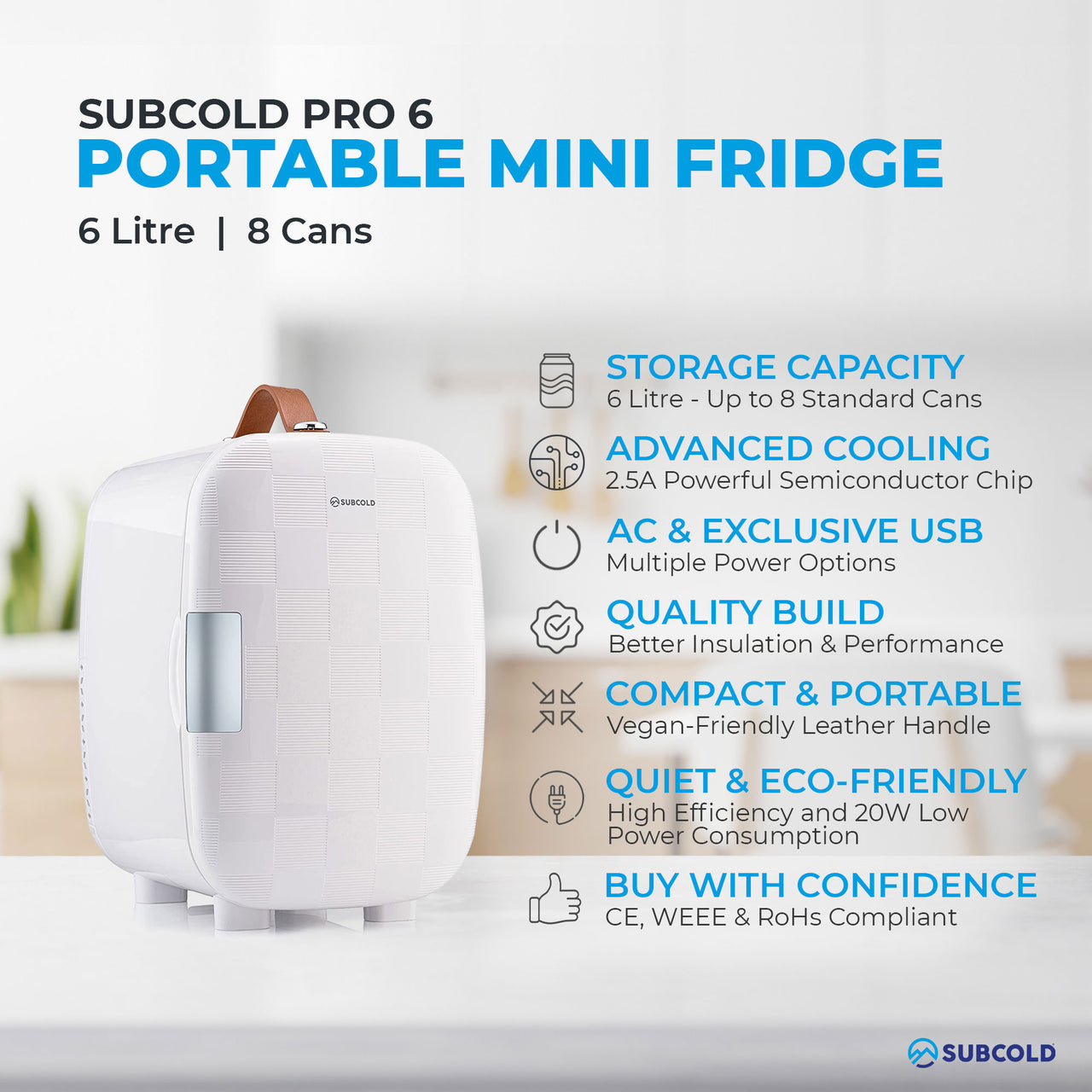 SUBCOLD PRO 6
PORTABLE MINI FRIDGE
6 Litre | 8 Cans

SUBCOLD

STORAGE CAPACITY
6 Litre - Up to 8 Standard Cans

ADVANCED COOLING
2.5A Powerful Semiconductor Chip

AC & EXCLUSIVE USB
Multiple Power Options

QUALITY BUILD
Better Insulation & Performance

COMPACT & PORTABLE
Vegan-Friendly Leather Handle

QUIET & ECO-FRIENDLY
High Efficiency and 20W Low Power Consumption

BUY WITH CONFIDENCE
CE, WEEE & RoHs Compliant

SUBCOLD