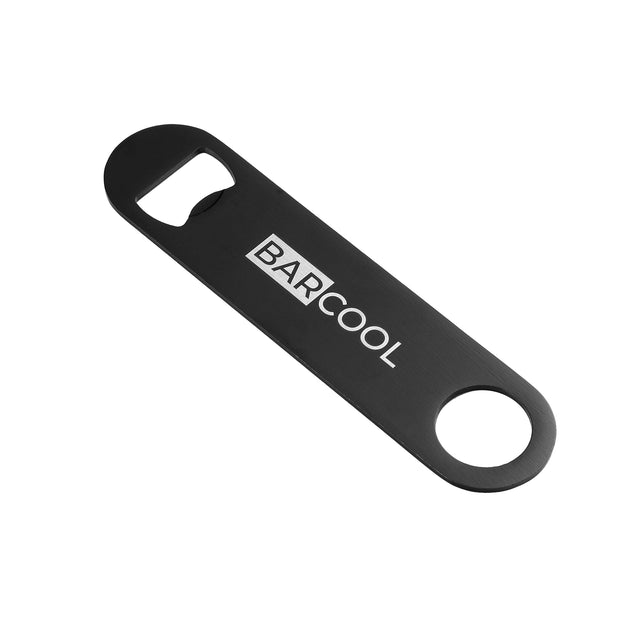 BARCOOL