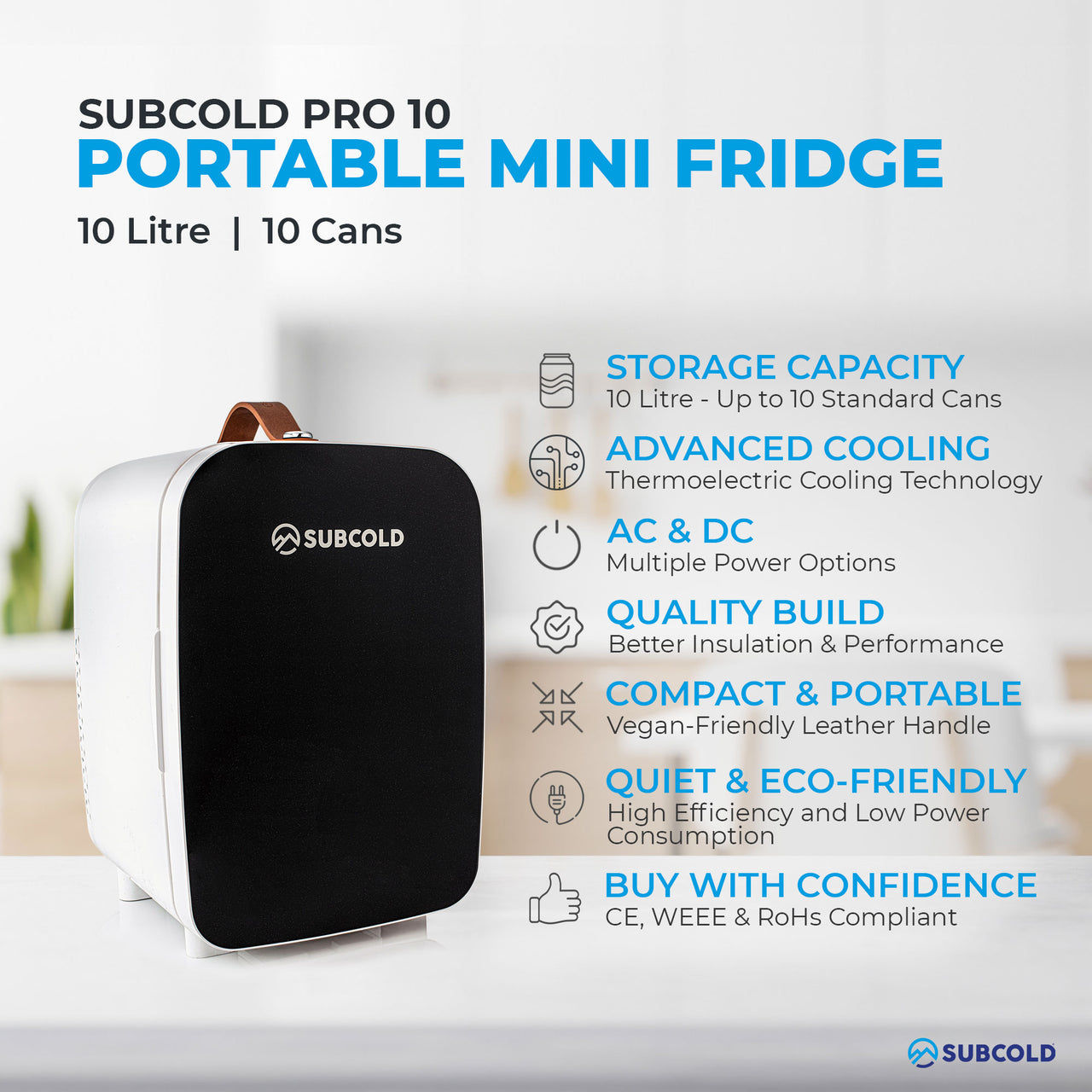 SUBCOLD PRO 10
PORTABLE MINI FRIDGE
10 Litre | 10 Cans

SUBCOLD

STORAGE CAPACITY
10 Litre - Up to 10 Standard Cans

ADVANCED COOLING
Thermoelectric Cooling Technology

AC & DC
Multiple Power Options

QUALITY BUILD
Better Insulation & Performance

COMPACT & PORTABLE
Vegan-Friendly Leather Handle

QUIET & ECO-FRIENDLY
High Efficiency and Low Power Consumption

BUY WITH CONFIDENCE
CE, WEEE & RoHs Compliant

SUBCOLD