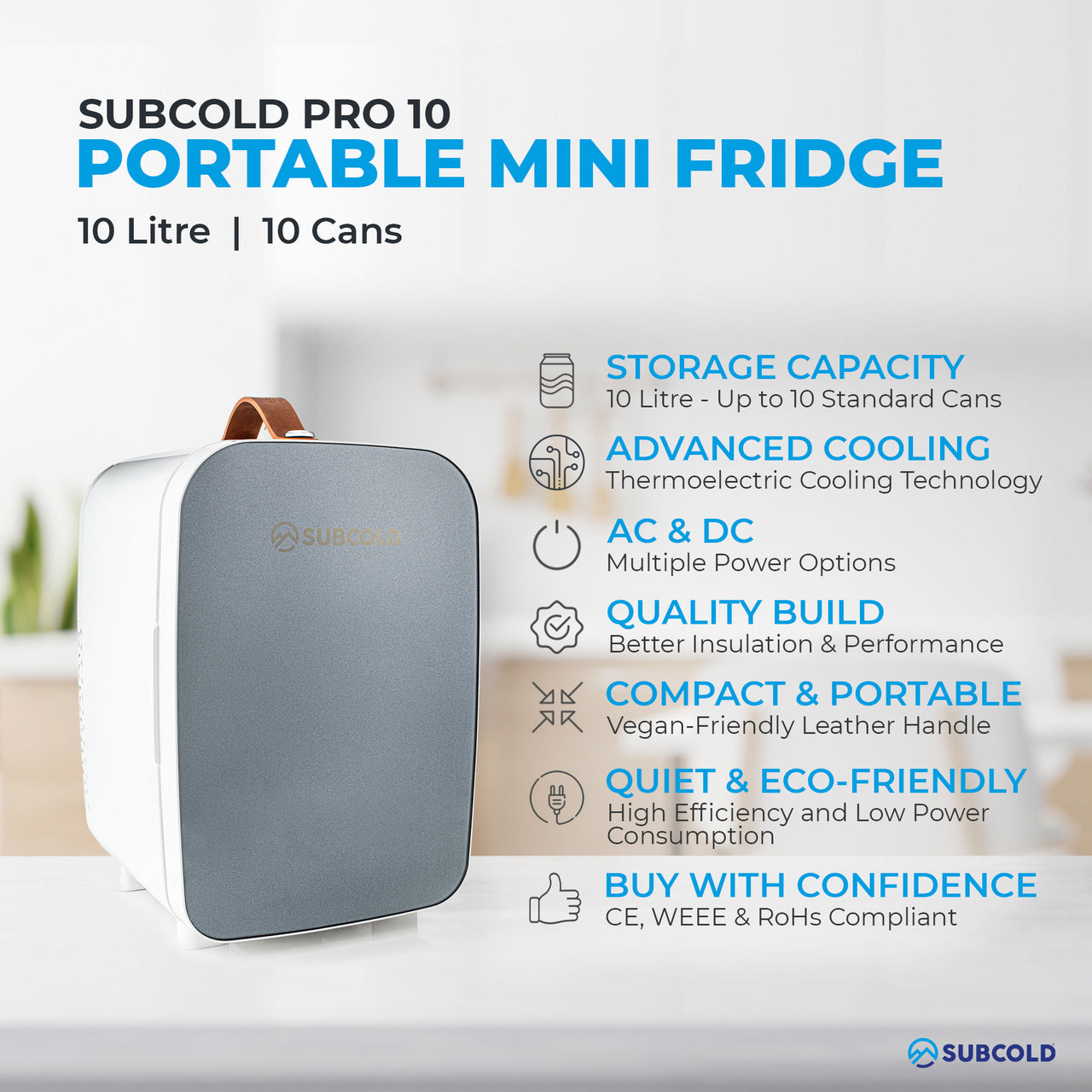 SUBCOLD PRO 10
PORTABLE MINI FRIDGE
10 Litre | 10 Cans

SUBCOLD

STORAGE CAPACITY
10 Litre - Up to 10 Standard Cans

ADVANCED COOLING
Thermoelectric Cooling Technology

AC & DC
Multiple Power Options

QUALITY BUILD
Better Insulation & Performance

COMPACT & PORTABLE
Vegan-Friendly Leather Handle

QUIET & ECO-FRIENDLY
High Efficiency and Low Power Consumption

BUY WITH CONFIDENCE
CE, WEEE & RoHs Compliant

SUBCOLD