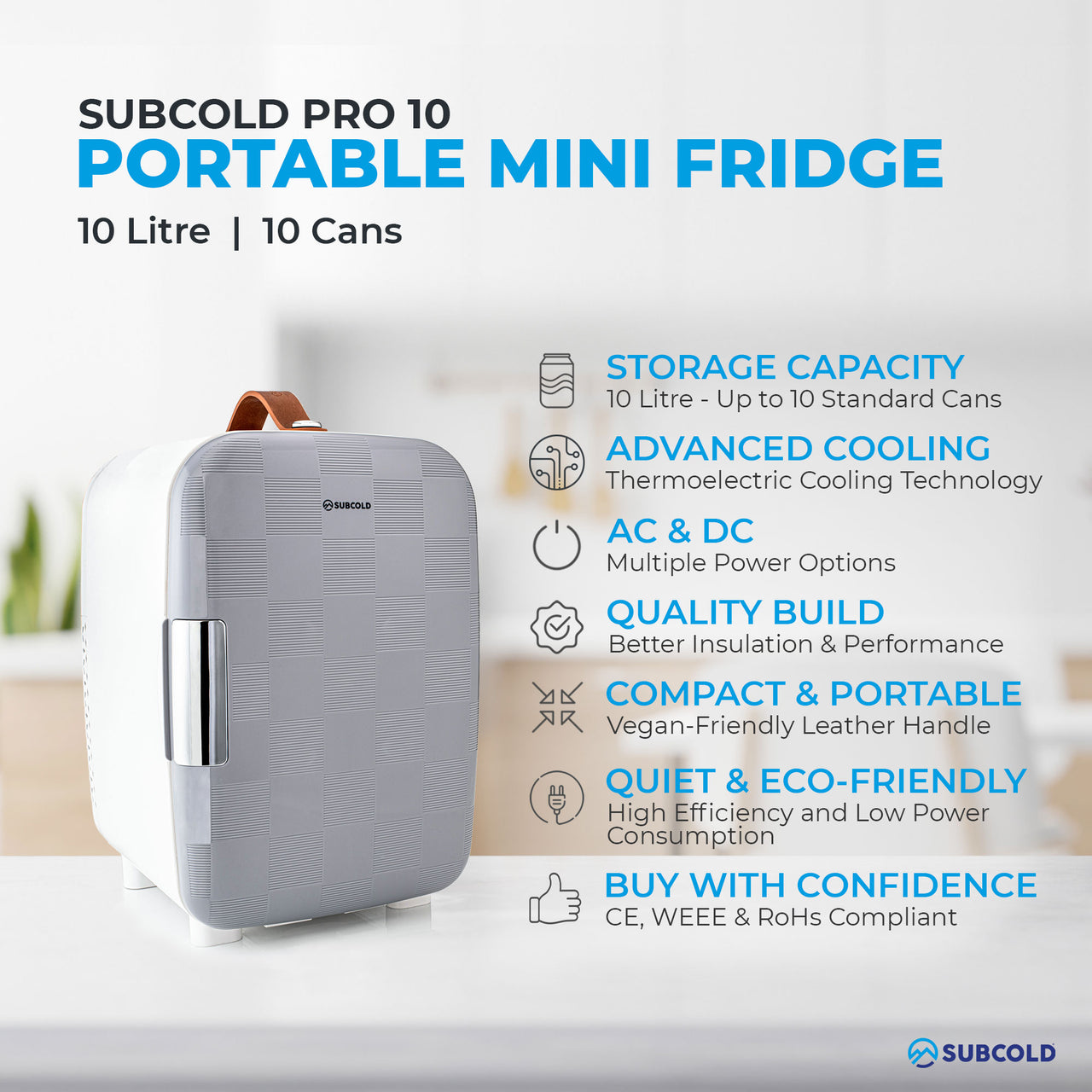 SUBCOLD PRO 10
PORTABLE MINI FRIDGE
10 Litre | 10 Cans

SUBCOLD

STORAGE CAPACITY
10 Litre - Up to 10 Standard Cans

ADVANCED COOLING
Thermoelectric Cooling Technology

AC & DC
Multiple Power Options

QUALITY BUILD
Better Insulation & Performance

COMPACT & PORTABLE
Vegan-Friendly Leather Handle

QUIET & ECO-FRIENDLY
High Efficiency and Low Power Consumption

BUY WITH CONFIDENCE
CE, WEEE & RoHs Compliant

SUBCOLD