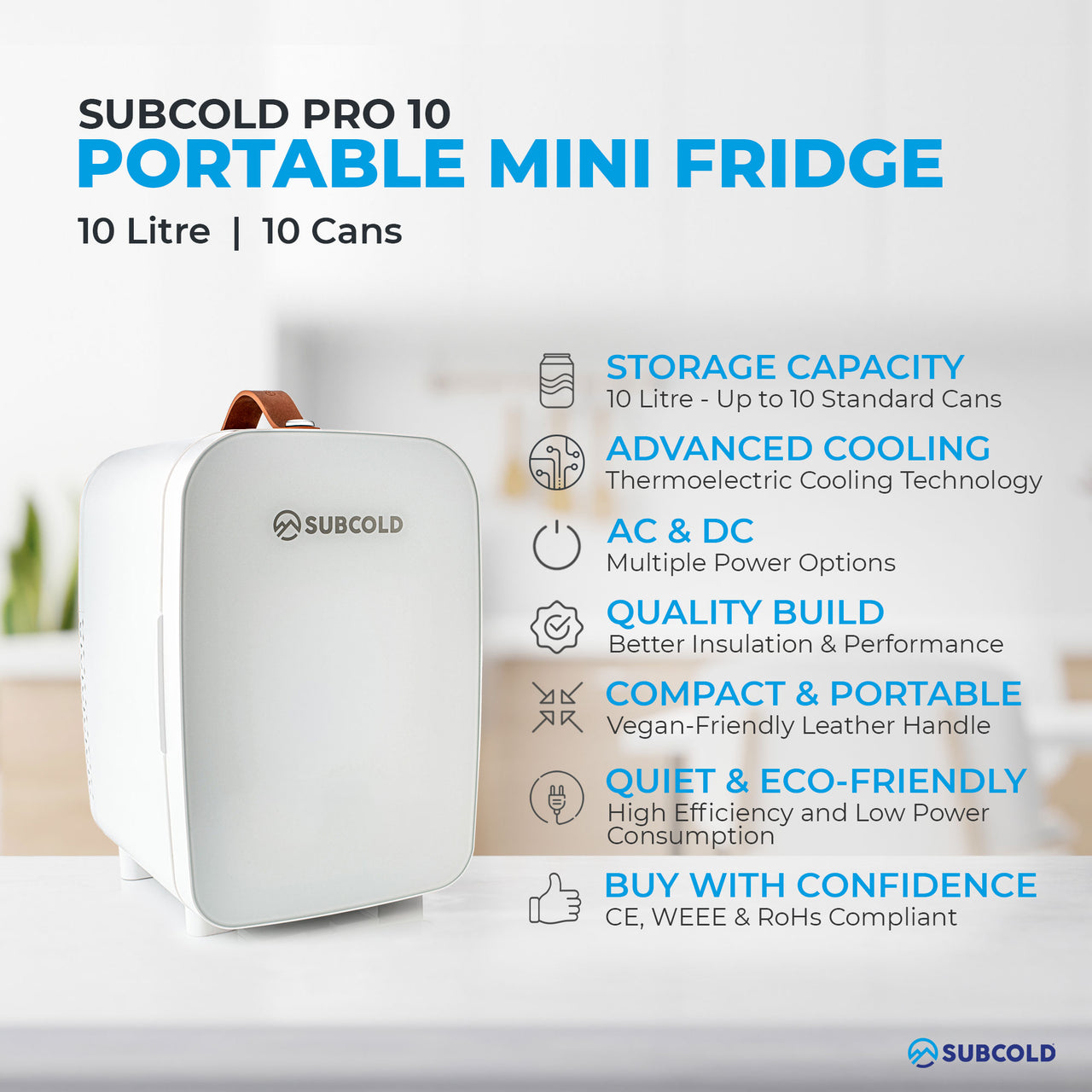 SUBCOLD PRO 10
PORTABLE MINI FRIDGE
10 Litre | 10 Cans

SUBCOLD

STORAGE CAPACITY
10 Litre - Up to 10 Standard Cans

ADVANCED COOLING
Thermoelectric Cooling Technology

AC & DC
Multiple Power Options

QUALITY BUILD
Better Insulation & Performance

COMPACT & PORTABLE
Vegan-Friendly Leather Handle

QUIET & ECO-FRIENDLY
High Efficiency and Low Power Consumption

BUY WITH CONFIDENCE
CE, WEEE & RoHs Compliant

SUBCOLD