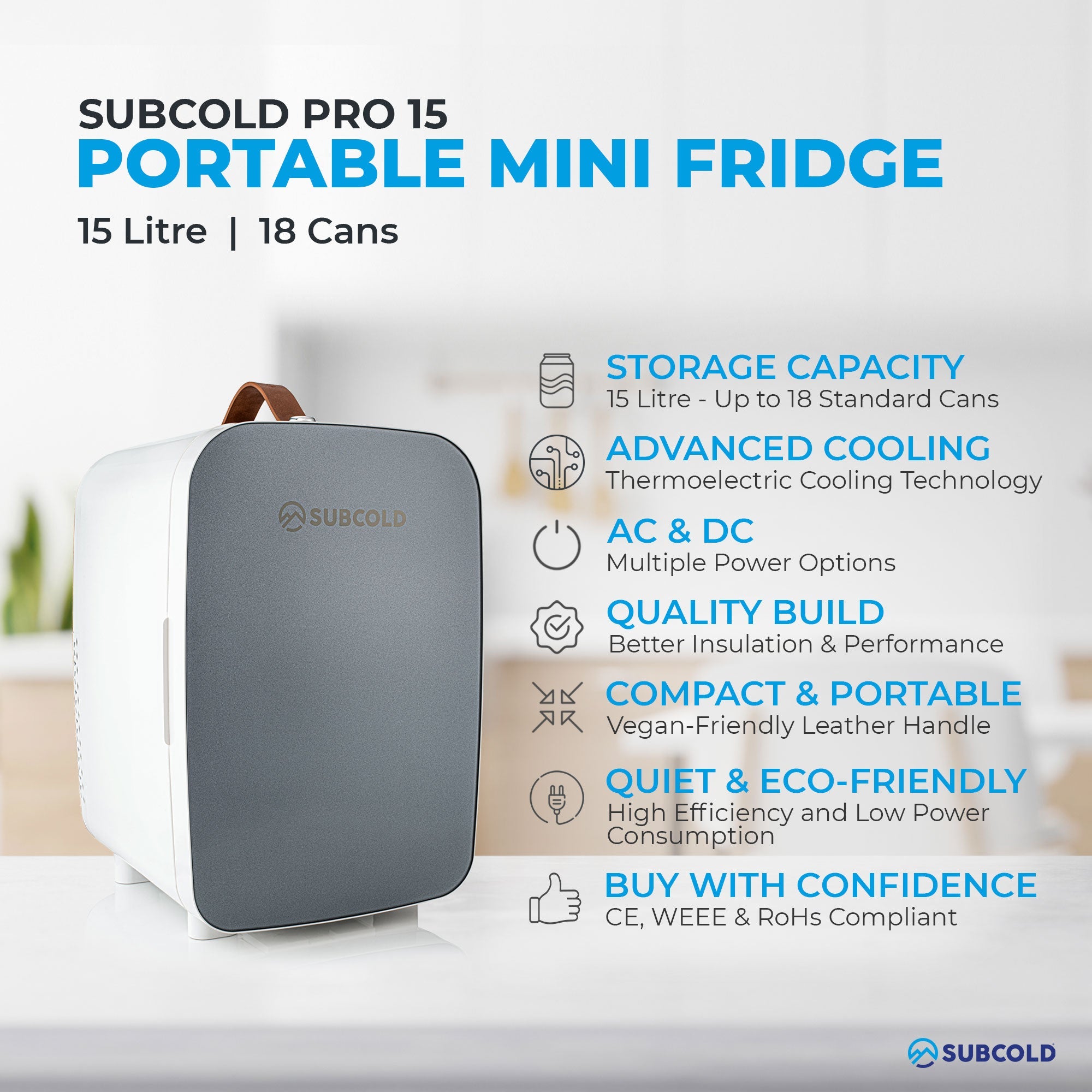 SUBCOLD PRO 15
PORTABLE MINI FRIDGE
15 Litre | 18 Cans

SUBCOLD

STORAGE CAPACITY
15 Litre - Up to 18 Standard Cans

ADVANCED COOLING
Thermoelectric Cooling Technology

AC & DC
Multiple Power Options

QUALITY BUILD
Better Insulation & Performance

COMPACT & PORTABLE
Vegan-Friendly Leather Handle

QUIET & ECO-FRIENDLY
High Efficiency and Low Power Consumption

BUY WITH CONFIDENCE
CE, WEEE & RoHs Compliant

SUBCOLD