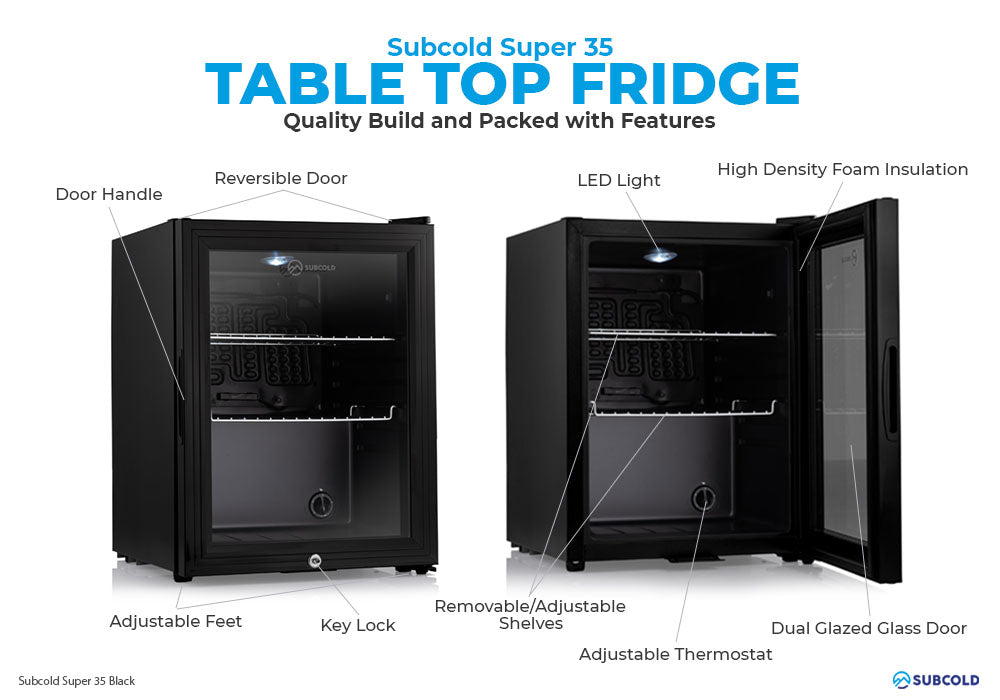 Subcold Super 35
TABLE TOP FRIDGE
Quality Build and Packed with Features

Door Handle
Reversible Door
SUBCOLD
Adjustable Feet
Key Lock

LED Light
High Density Foam Insulation
Removable/Adjustable Shelves
Adjustable Thermostat
Dual Glazed Glass Door

Subcold Super 35 Black
SUBCOLD