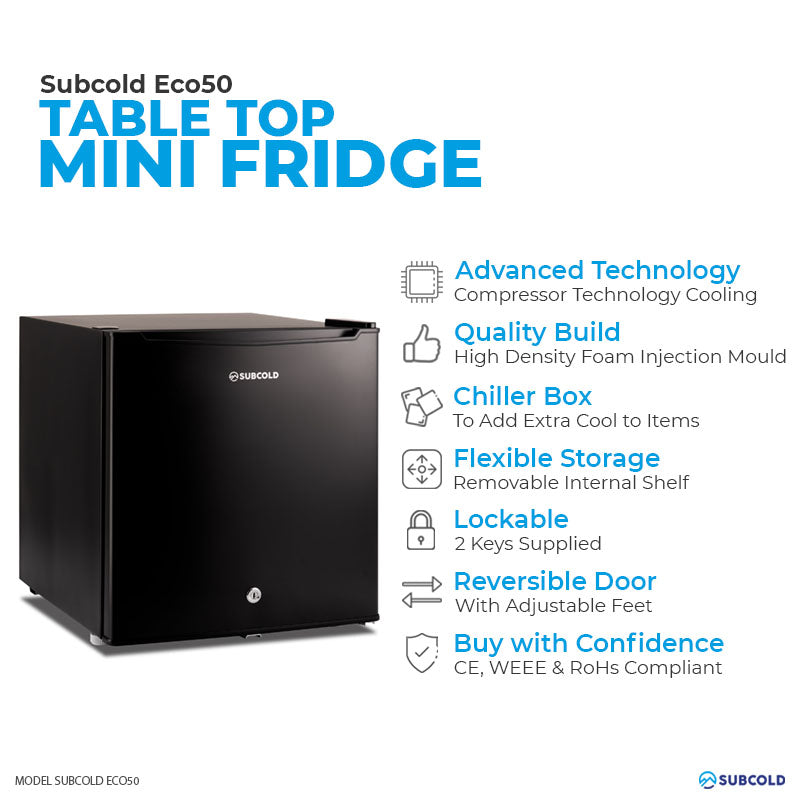 Subcold Eco50
TABLE TOP
MINI FRIDGE

SUBCOLD

Advanced Technology
Compressor Technology Cooling

Quality Build
High Density Foam Injection Mould

Chiller Box
To Add Extra Cool to Items

Flexible Storage
Removable Internal Shelf

Lockable
2 Keys Supplied

Reversible Door
With Adjustable Feet

Buy with Confidence
CE, WEEE & RoHs Compliant

MODEL SUBCOLD ECO50

SUBCOLD