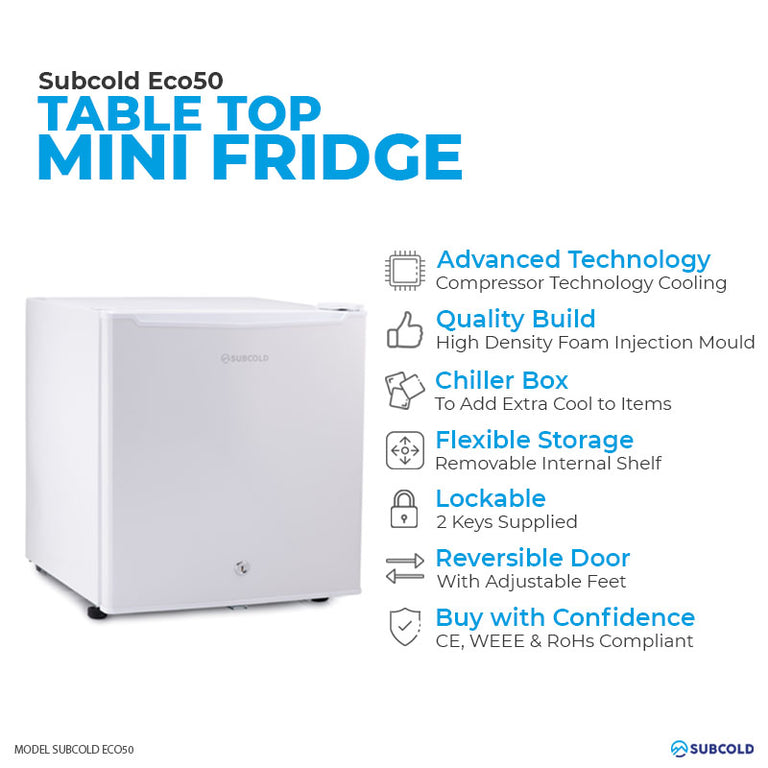 Subcold Eco50
TABLE TOP
MINI FRIDGE

SUBCOLD

Advanced Technology
Compressor Technology Cooling

Quality Build
High Density Foam Injection Mould

Chiller Box
To Add Extra Cool to Items

Flexible Storage
Removable Internal Shelf

Lockable
2 Keys Supplied

Reversible Door
With Adjustable Feet

Buy with Confidence
CE, WEEE & RoHs Compliant

MODEL SUBCOLD ECO50

SUBCOLD