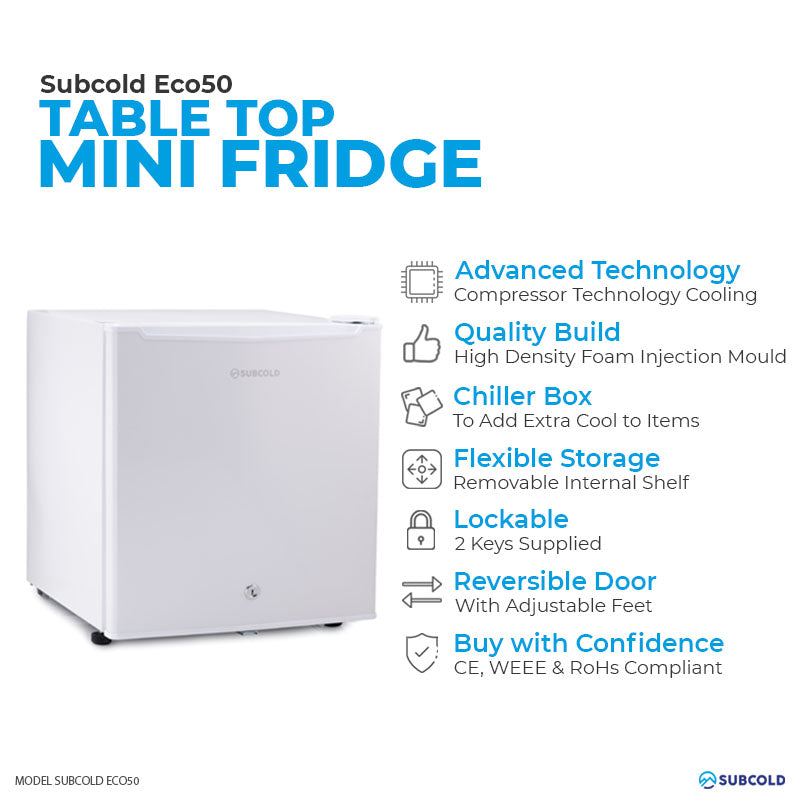 Subcold Eco50
TABLE TOP
MINI FRIDGE

SUBCOLD

Advanced Technology
Compressor Technology Cooling

Quality Build
High Density Foam Injection Mould

Chiller Box
To Add Extra Cool to Items

Flexible Storage
Removable Internal Shelf

Lockable
2 Keys Supplied

Reversible Door
With Adjustable Feet

Buy with Confidence
CE, WEEE & RoHs Compliant

MODEL SUBCOLD ECO50

SUBCOLD