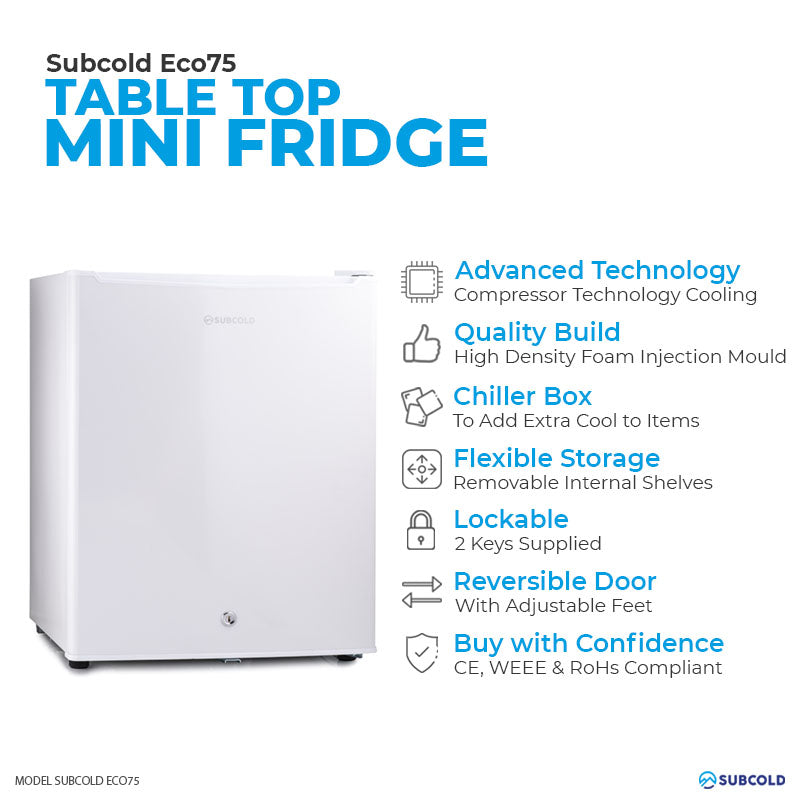 Subcold Eco75
TABLE TOP
MINI FRIDGE

SUBCOLD

Advanced Technology
Compressor Technology Cooling

Quality Build
High Density Foam Injection Mould

Chiller Box
To Add Extra Cool to Items

Flexible Storage
Removable Internal Shelves

Lockable
2 Keys Supplied

Reversible Door
With Adjustable Feet

Buy with Confidence
CE, WEEE & RoHs Compliant

MODEL SUBCOLD ECO75

SUBCOLD