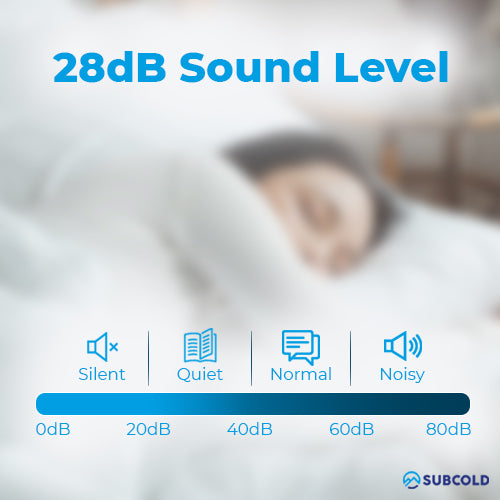 28dB Sound Level

Silent
Quiet
Normal
Noisy

0dB
20dB
40dB
60dB
80dB

SUBCOLD